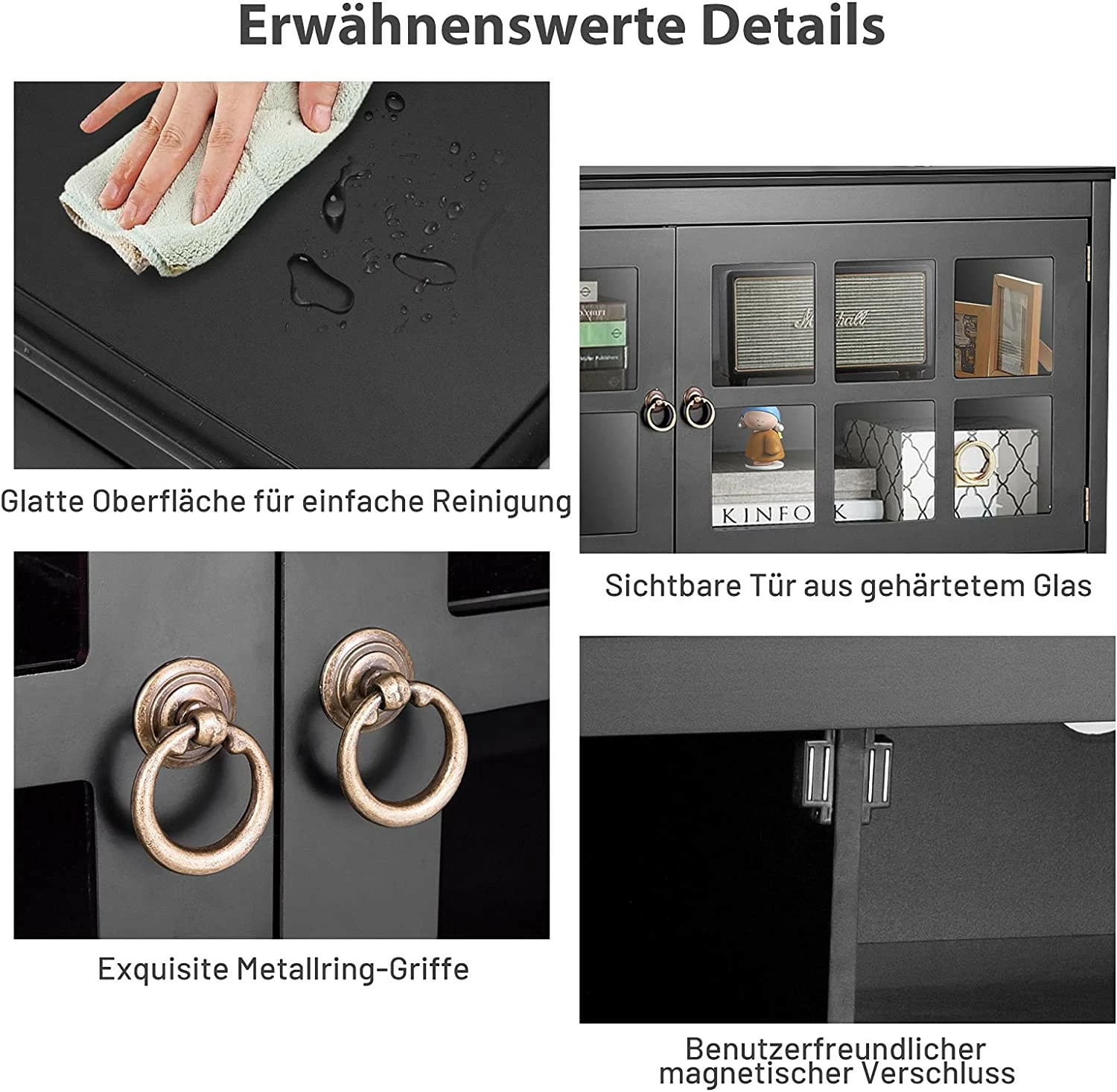 Erwähnenswerte Details

Glatte Oberfläche für einfache Reinigung

Marshall

KINFOLK

Sichtbare Tür aus gehärtetem Glas

Exquisite Metallring-Griffe

Benutzerfreundlicher magnetischer Verschluss