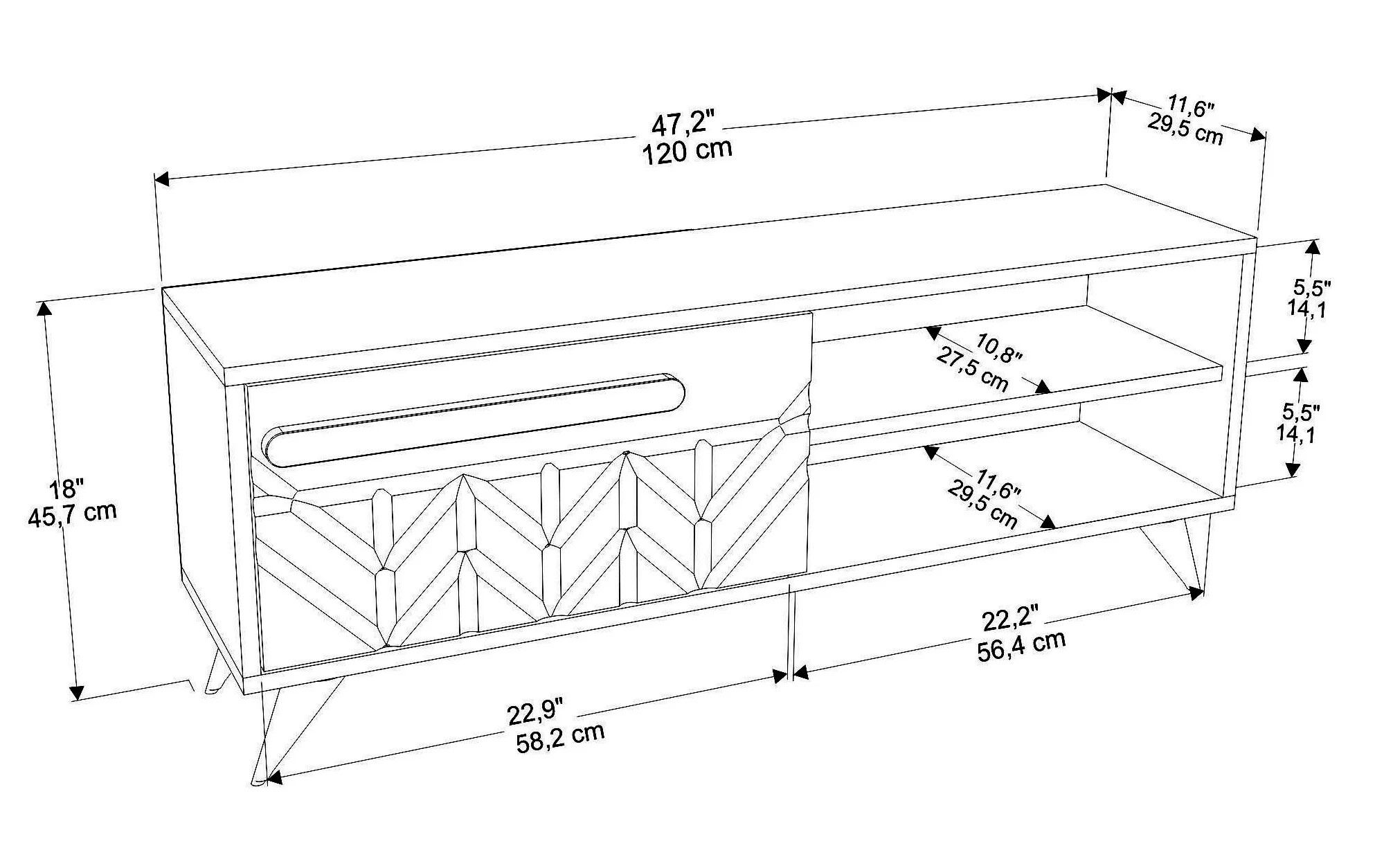 47,2"
120 cm

11,6"
29,5 cm

5,5"
14,1

10,8"
27,5 cm

5,5"
14,1

18"
45,7 cm

11,6"
29,5 cm

22,2"
56,4 cm

22,9"
58,2 cm