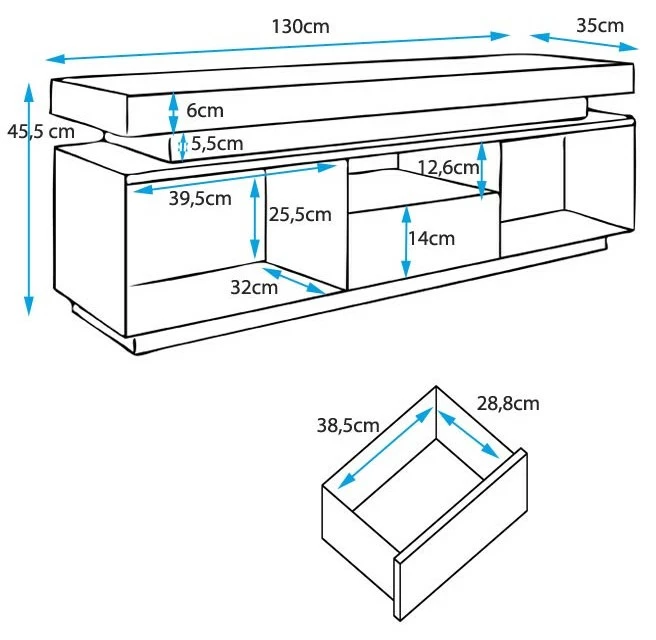 130cm

35cm

45,5 cm

6cm

5,5cm

12,6cm

39,5cm

25,5cm

14cm

32cm

38,5cm

28,8cm